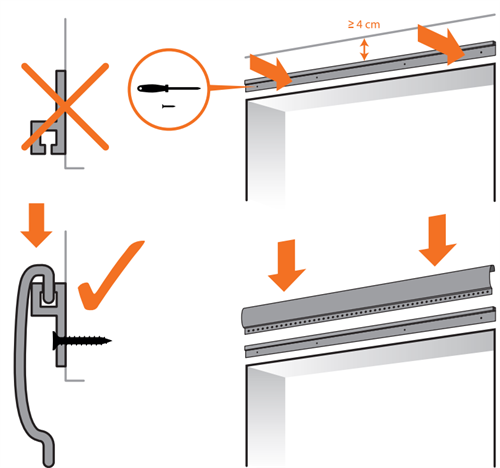 ≥ 4 cm